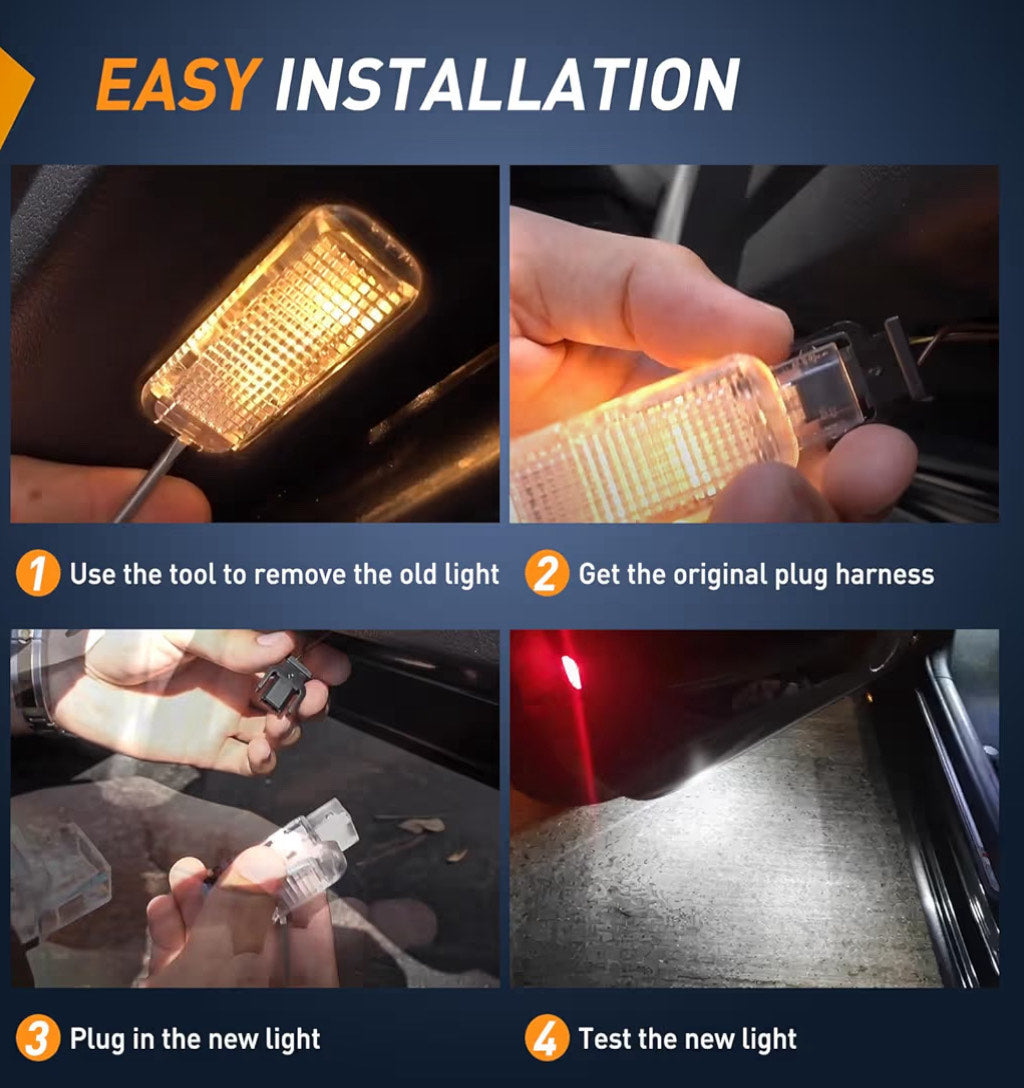 EASY INSTALLATION

1 Use the tool to remove the old light

2 Get the original plug harness

3 Plug in the new light

4 Test the new light